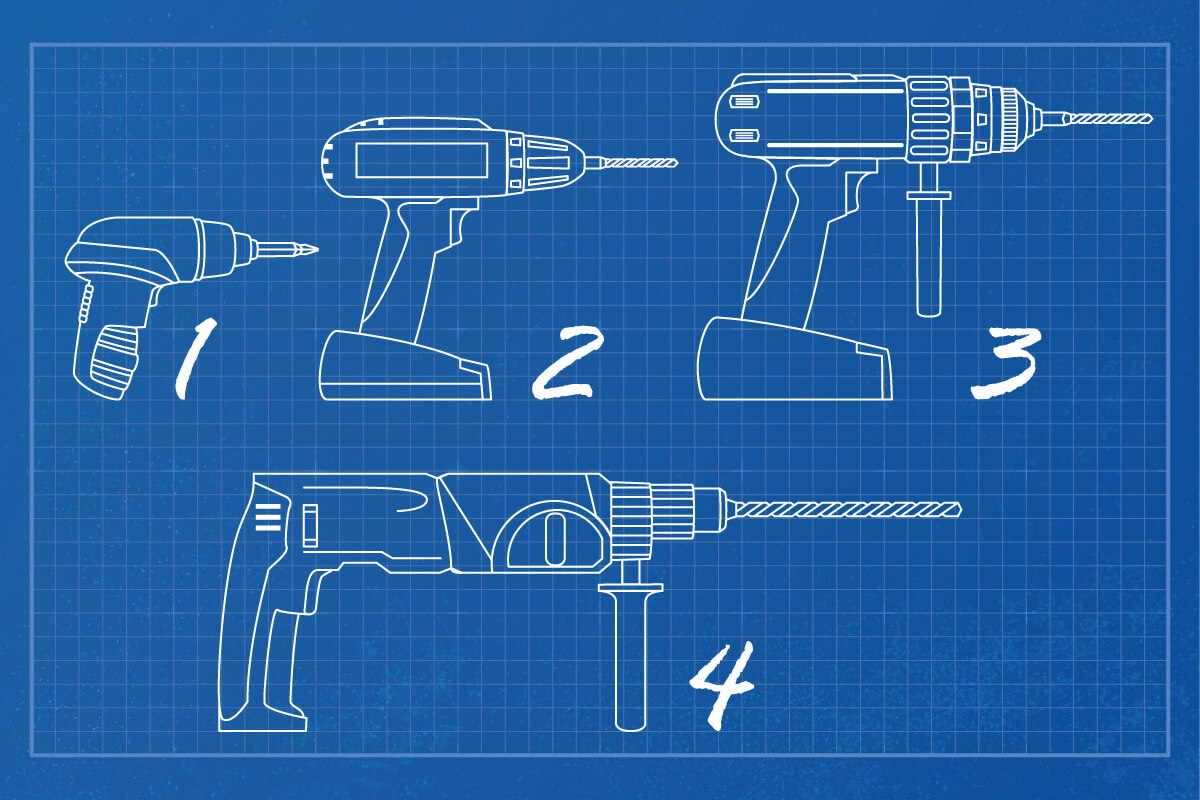 1

2

3

4